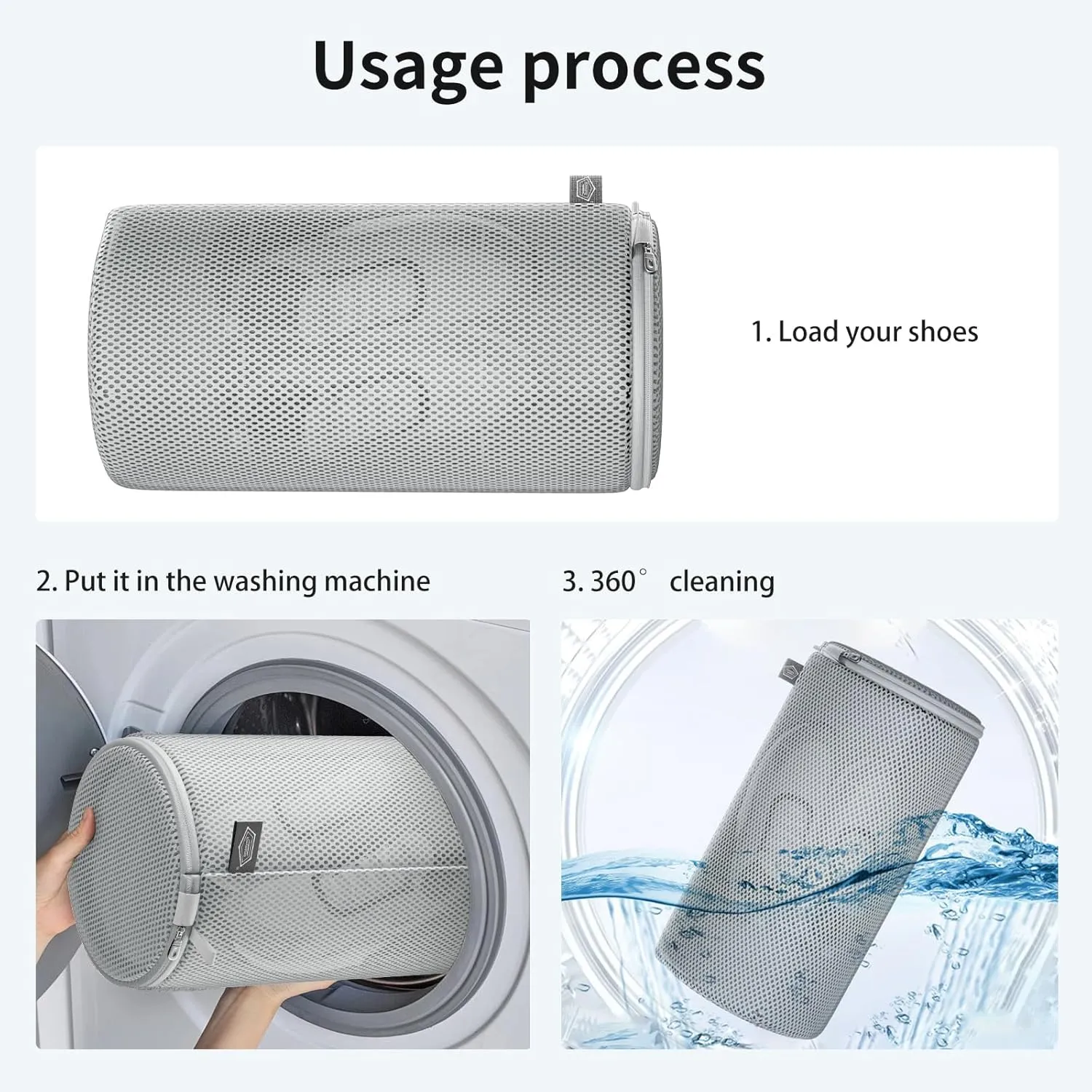 Usage process

1. Load your shoes

2. Put it in the washing machine

3. 360° cleaning